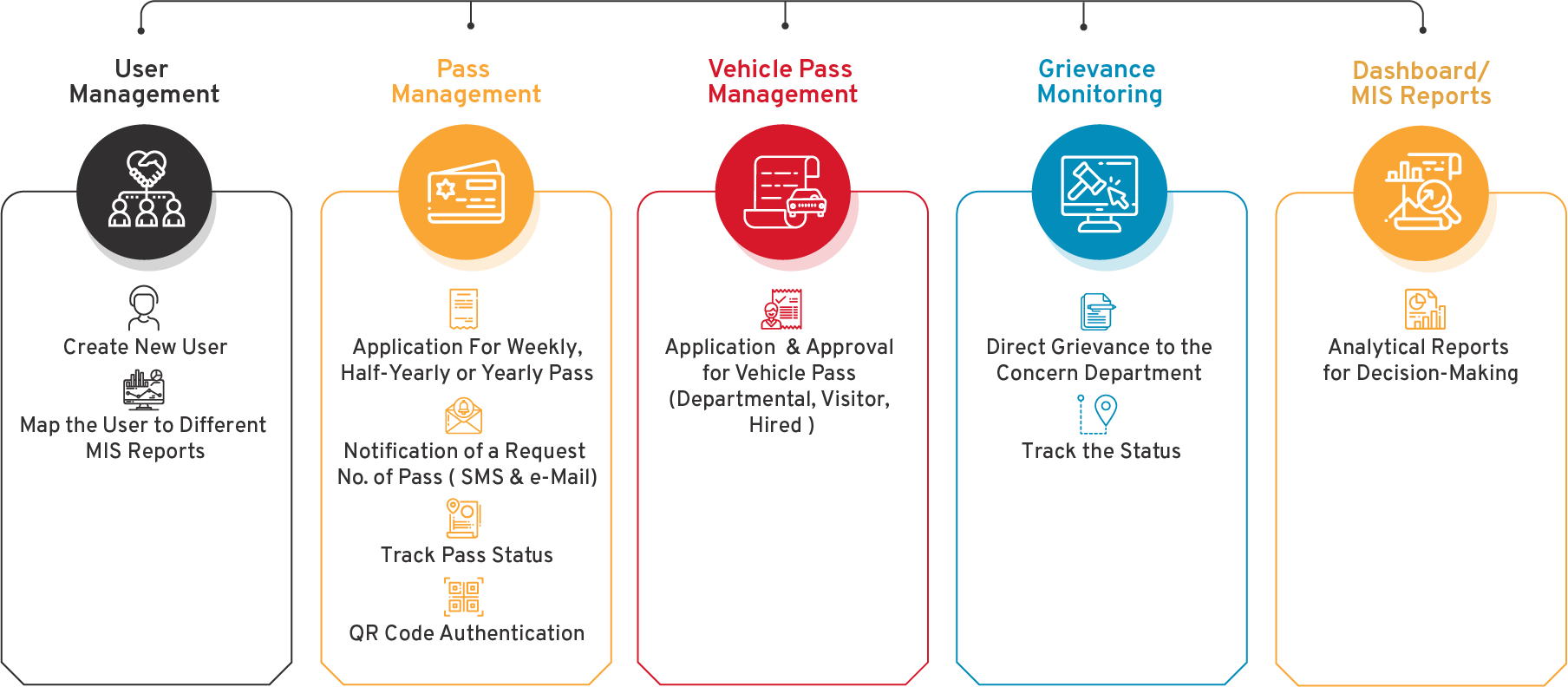 User Management

Create New User

Map the User to Different MIS Reports

Pass Management

Application For Weekly, Half-Yearly or Yearly Pass

Notification of a Request No. of Pass ( SMS & e-Mail)

Track Pass Status

QR Code Authentication

Vehicle Pass Management

Application & Approval for Vehicle Pass (Departmental, Visitor, Hired )

Grievance Monitoring

Direct Grievance to the Concern Department

Track the Status

Dashboard/ MIS Reports

Analytical Reports for Decision-Making